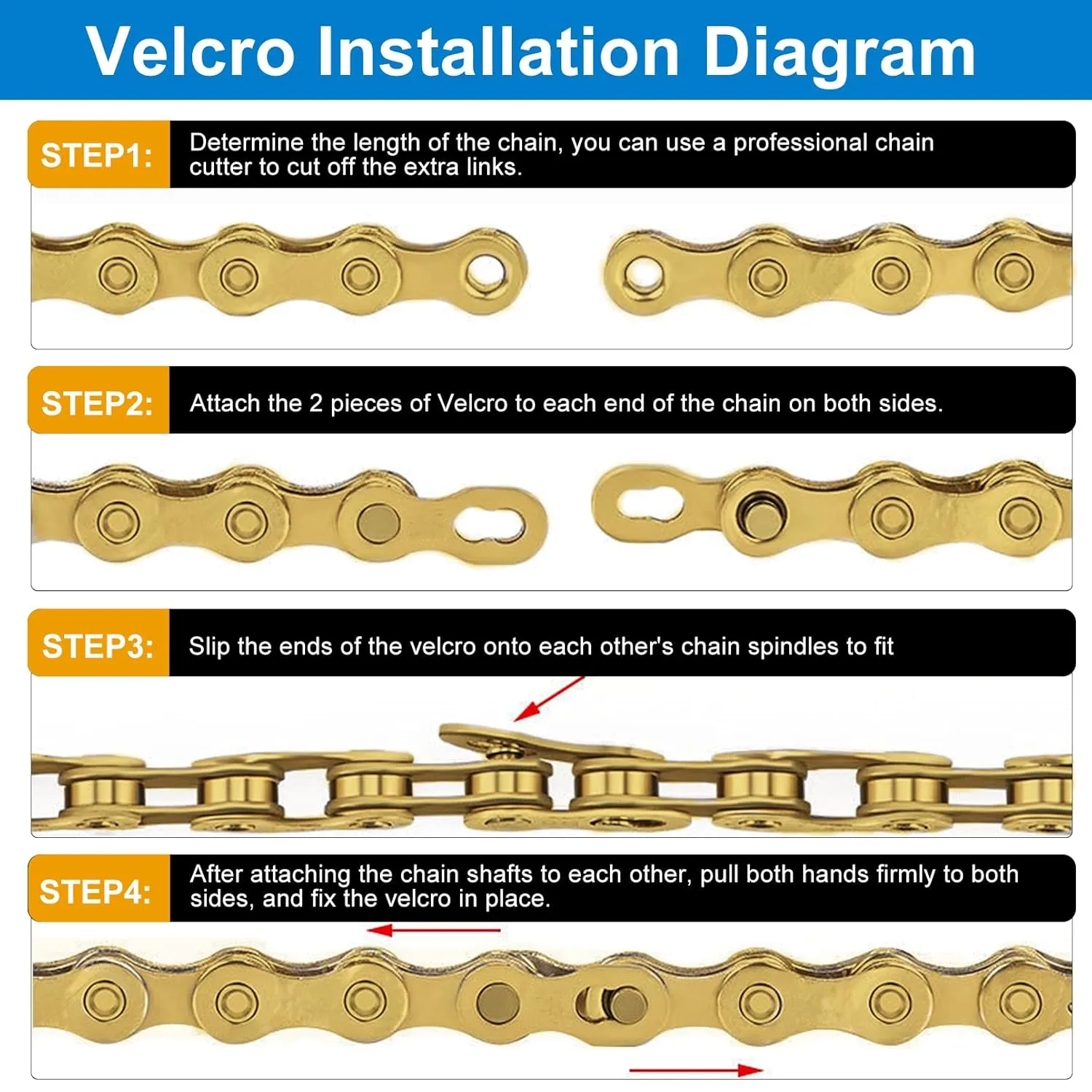 Velcro Installation Diagram

STEP1: Determine the length of the chain, you can use a professional chain cutter to cut off the extra links.

STEP2: Attach the 2 pieces of Velcro to each end of the chain on both sides.

STEP3: Slip the ends of the velcro onto each other's chain spindles to fit

STEP4: After attaching the chain shafts to each other, pull both hands firmly to both sides, and fix the velcro in place.